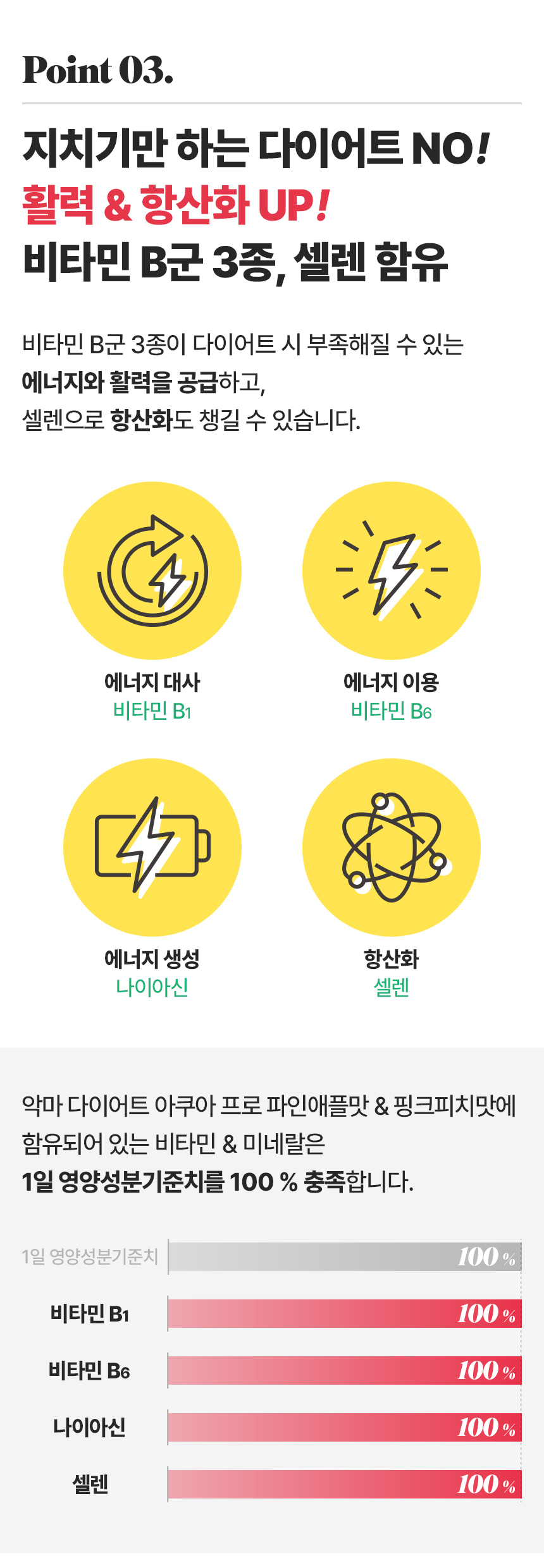 Point 03.

지치기만 하는 다이어트 NO!
활력 & 항산화 UP!
비타민 B군 3종, 셀렌 함유

비타민 B군 3종이 다이어트 시 부족해질 수 있는 에너지와 활력을 공급하고, 셀렌으로 항산화도 챙길 수 있습니다.

에너지 대사
비타민 B1

에너지 이용
비타민 B6

에너지 생성
나이아신

항산화
셀렌

악마 다이어트 아쿠아 프로 파인애플맛 & 핑크피치맛에 함유되어 있는 비타민 & 미네랄은 1일 영양성분기준치를 100 % 충족합니다.

1일 영양성분기준치 100 %
비타민 B1 100 %
비타민 B6 100 %
나이아신 100 %
셀렌 100 %